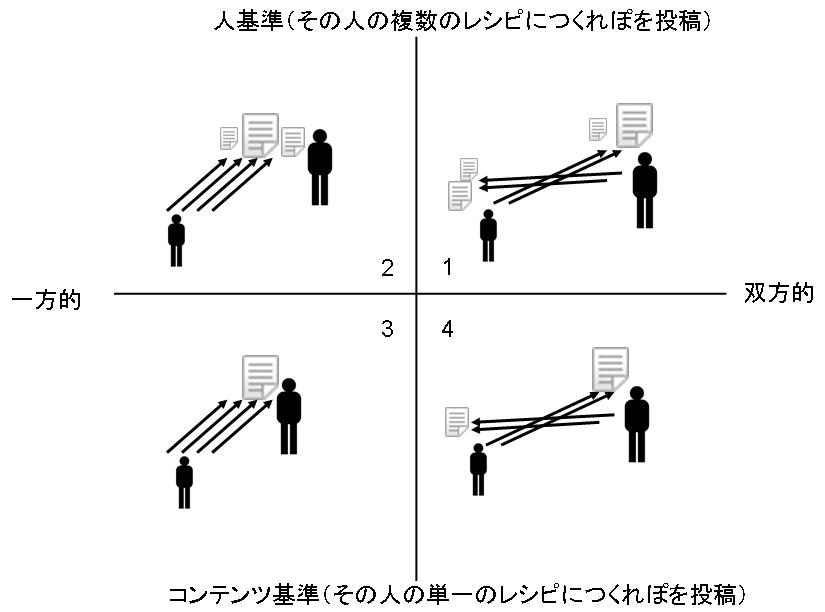 人基準（その人の複数のレシピにつくれぽを投稿）

2

1

一方的

双方的

3

4

コンテンツ基準（その人の単一のレシピにつくれぽを投稿）