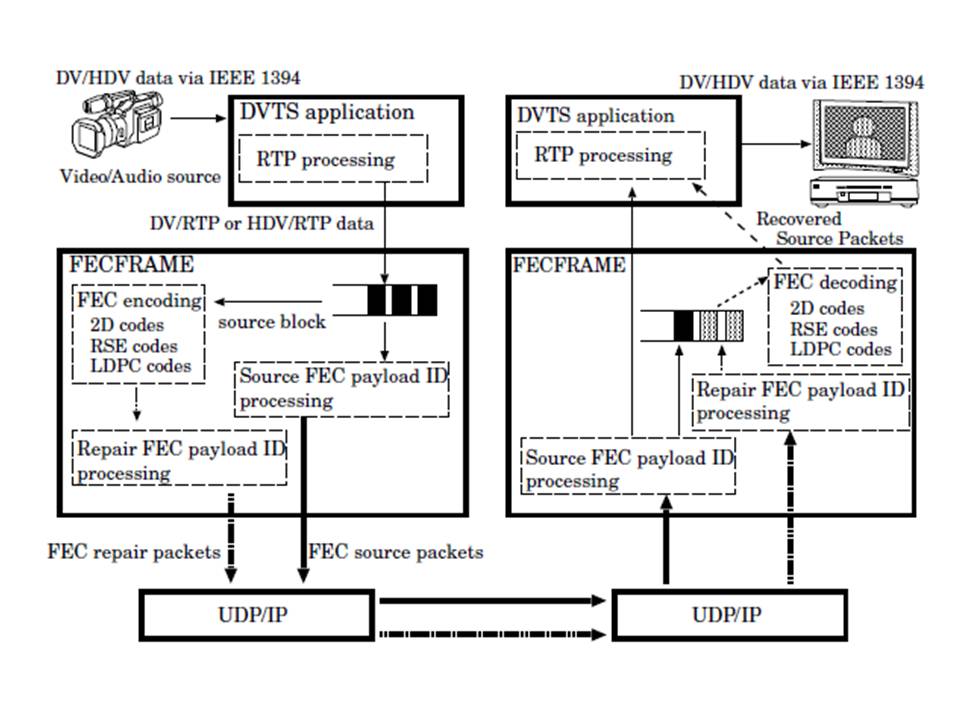 DV/HDV data via IEEE 1394

Video/Audio source

DVTS application

RTP processing

DV/RTP or HDV/RTP data

FECFRAME

FEC encoding
2D codes
RSE codes
LDPC codes

source block

Source FEC payload ID processing

Repair FEC payload ID processing

FEC repair packets

FEC source packets

UDP/IP

DV/HDV data via IEEE 1394

DVTS application

RTP processing

Recovered Source Packets

FECFRAME

FEC decoding
2D codes
RSE codes
LDPC codes

Repair FEC payload ID processing

Source FEC payload ID processing

UDP/IP